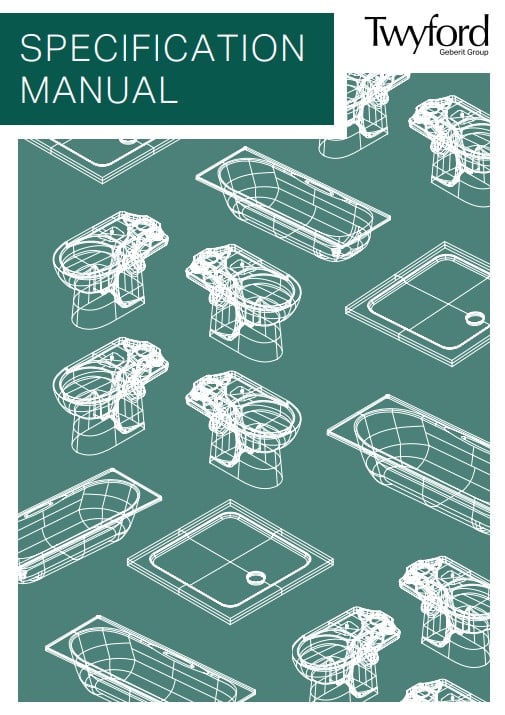 SPECIFICATION MANUAL

Twyford
Geberit Group