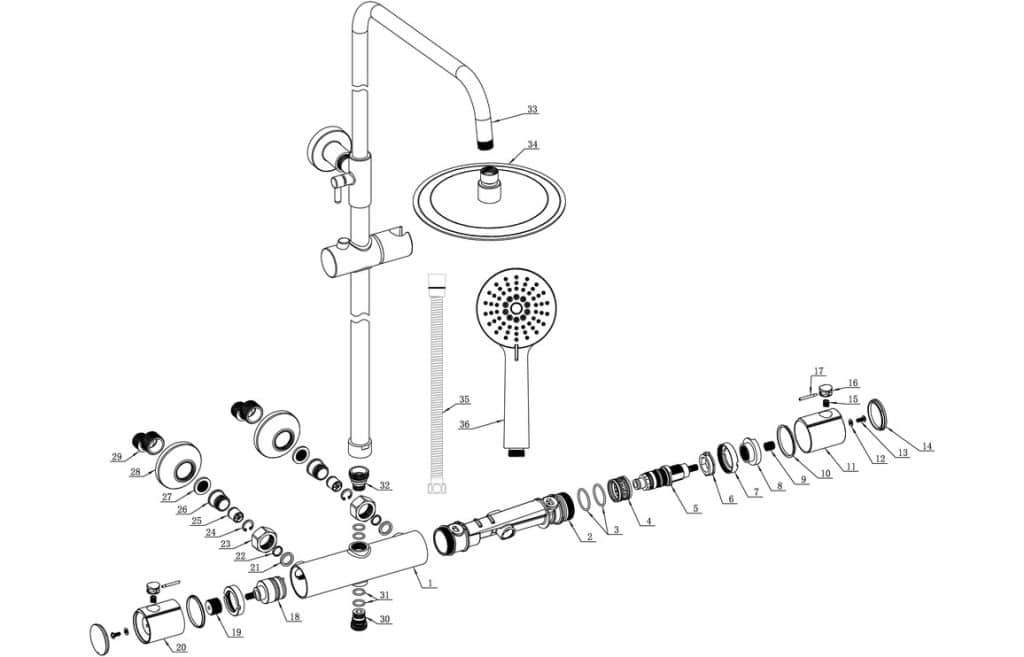 33
34
35
36
17
16
15
14
13
12
11
10
9
8
7
6
5
4
3
2
1
32
29
28
27
26
25
24
23
22
21
31
30
18
19
20